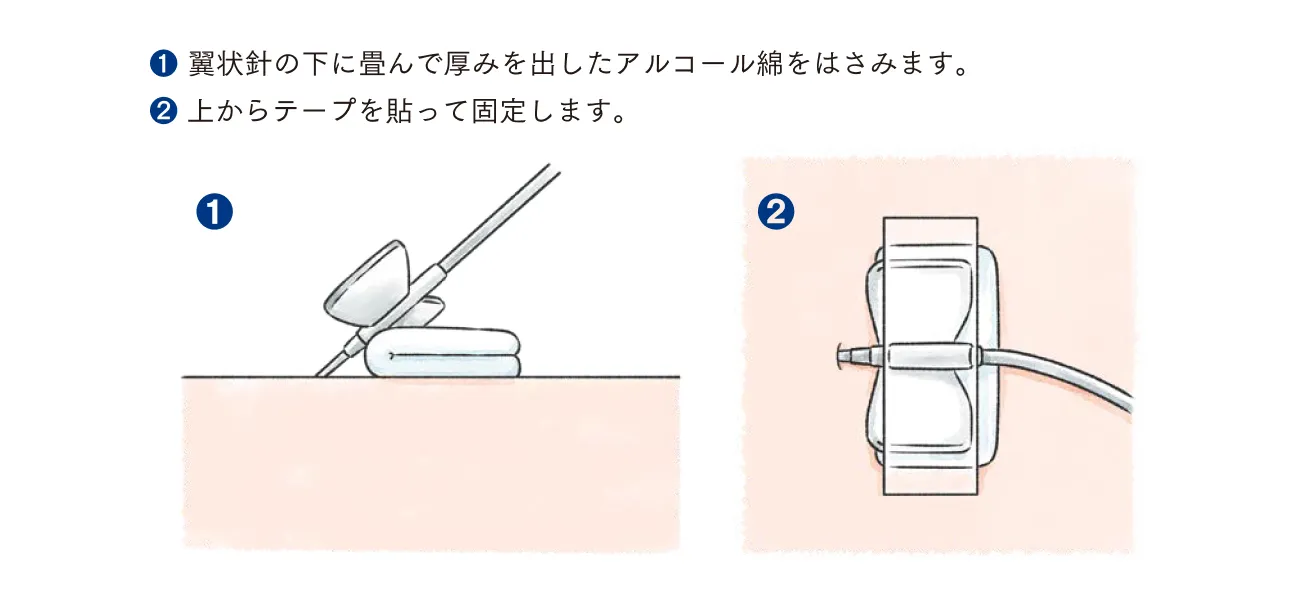 ❶ 翼状針の下に畳んで厚みを出したアルコール綿をはさみます。
❷ 上からテープを貼って固定します。

❶

❷